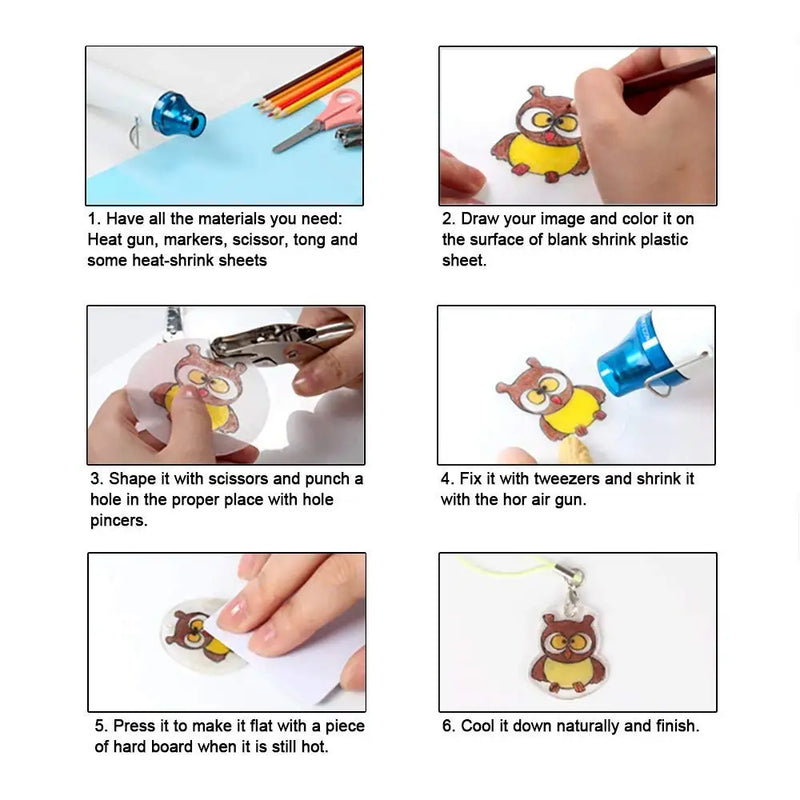 1. Have all the materials you need: Heat gun, markers, scissor, tong and some heat-shrink sheets

2. Draw your image and color it on the surface of blank shrink plastic sheet.

3. Shape it with scissors and punch a hole in the proper place with hole pincers.

4. Fix it with tweezers and shrink it with the hor air gun.

5. Press it to make it flat with a piece of hard board when it is still hot.

6. Cool it down naturally and finish.